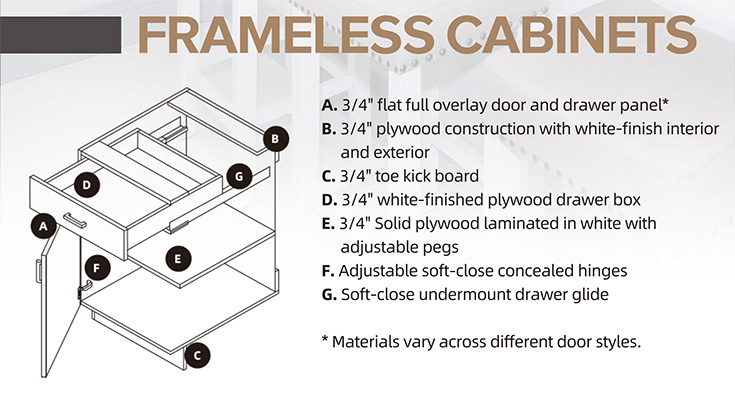 FRAMELESS CABINETS

B

D

G

A

E

F

C

A. 3/4" flat full overlay door and drawer panel*
B. 3/4" plywood construction with white-finish interior and exterior
C. 3/4" toe kick board
D. 3/4" white-finished plywood drawer box
E. 3/4" Solid plywood laminated in white with adjustable pegs
F. Adjustable soft-close concealed hinges
G. Soft-close undermount drawer glide

* Materials vary across different door styles.